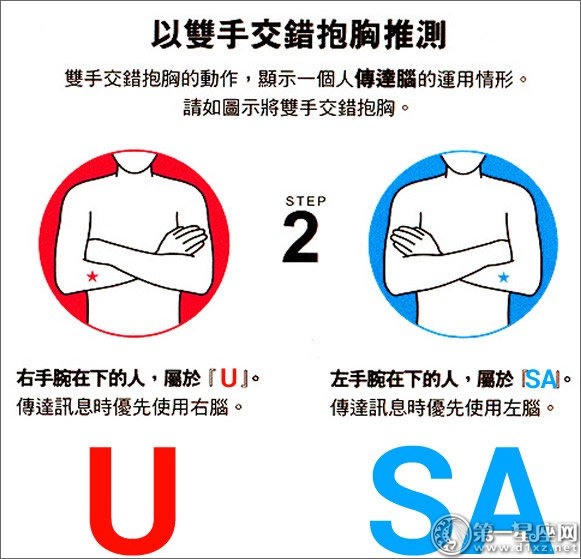 以雙手交錯抱胸推測

雙手交錯抱胸的動作，顯示一個人傳達腦的運用情形。
請如圖示將雙手交錯抱胸。

STEP
2

右手腕在下的人，屬於「U」。
傳達訊息時優先使用右腦。

左手腕在下的人，屬於「SA」。
傳達訊息時優先使用左腦。

U

SA

第一星座网
www.d1xz.net